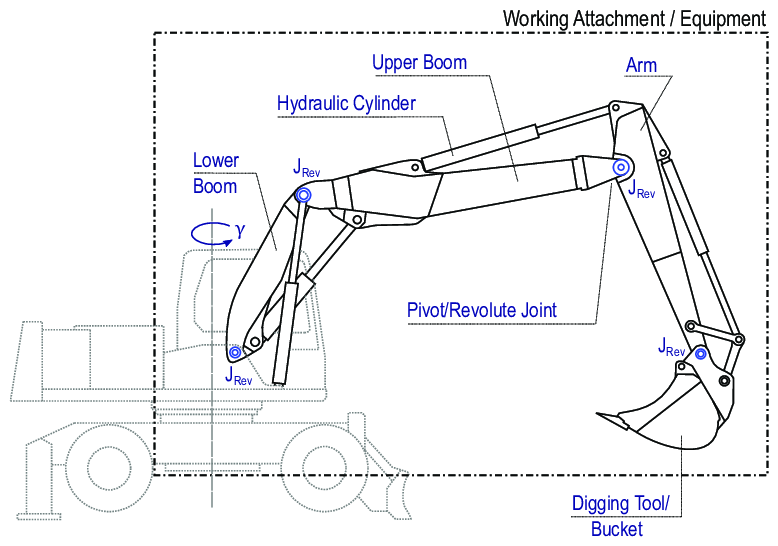 Working Attachment / Equipment

Upper Boom

Arm

Hydraulic Cylinder

Lower Boom

$J_{Rev}$

$J_{Rev}$

$\gamma$

Pivot/Revolute Joint

$J_{Rev}$

$J_{Rev}$

Digging Tool/ Bucket