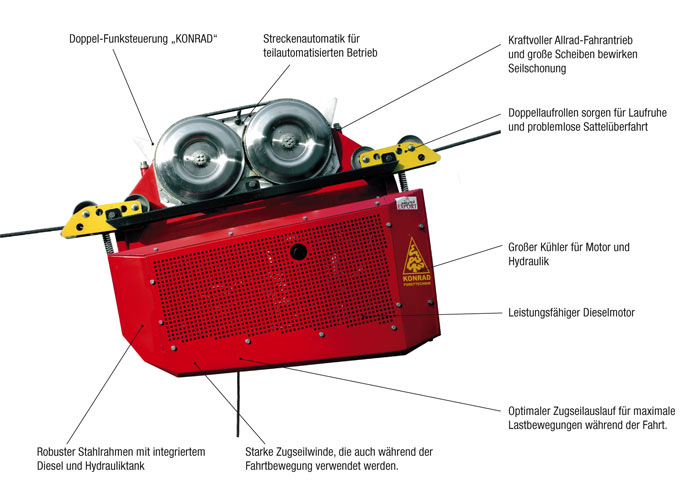 Doppel-Funksteuerung „KONRAD“

Streckenautomatik für teilautomatisierten Betrieb

Kraftvoller Allrad-Fahrantrieb und große Scheiben bewirken Seilschonung

Doppelaufrollen sorgen für Laufruhe und problemlose Sattelüberfahrt

EXPORT

KONRAD FORSTTECHNIK

Großer Kühler für Motor und Hydraulik

Leistungsfähiger Dieselmotor

Optimaler Zugseilauslauf für maximale Lastbewegungen während der Fahrt.

Robuster Stahlrahmen mit integriertem Diesel und Hydrauliktank

Starke Zugseilwinde, die auch während der Fahrtbewegung verwendet werden.