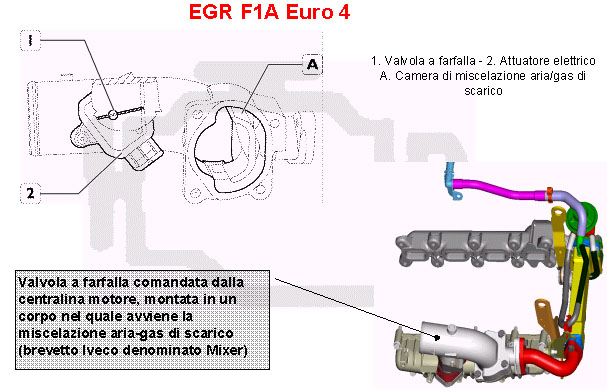 EGR F1A Euro 4

1

A

2

1. Valvola a farfalla - 2. Attuatore elettrico
A. Camera di miscelazione aria/gas di scarico

Valvola a farfalla comandata dalla centralina motore, montata in un corpo nel quale avviene la miscelazione aria-gas di scarico (brevetto Iveco denominato Mixer)