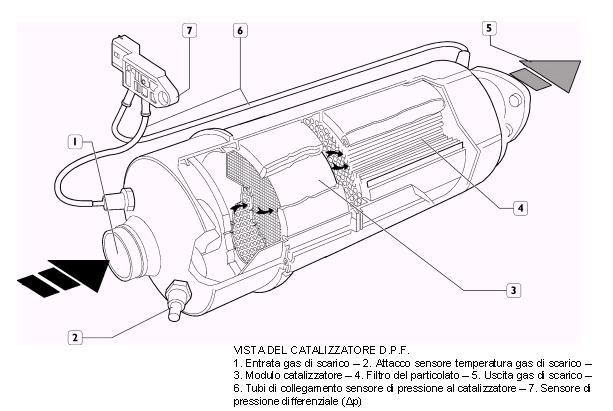 7

6

5

1

4

3

2

VISTA DEL CATALIZZATORE D.P.F.
1. Entrata gas di scarico – 2. Attacco sensore temperatura gas di scarico – 3. Modulo catalizzatore – 4. Filtro del particolato – 5. Uscita gas di scarico – 6. Tubi di collegamento sensore di pressione al catalizzatore – 7. Sensore di pressione differenziale ($\Delta p$)