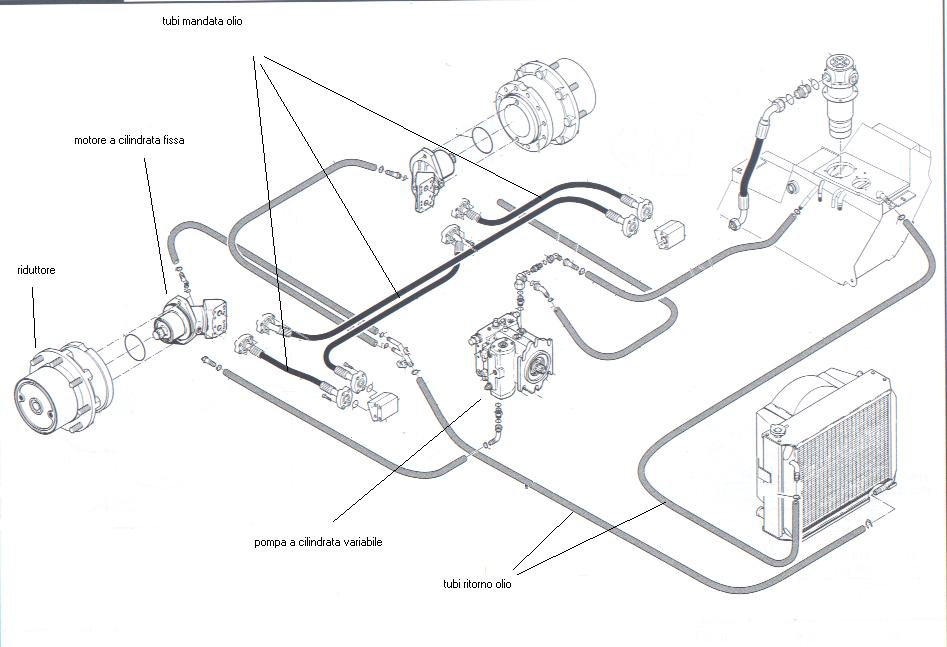 tubi mandata olio

motore a cilindrata fissa

riduttore

pompa a cilindrata variabile

tubi ritorno olio