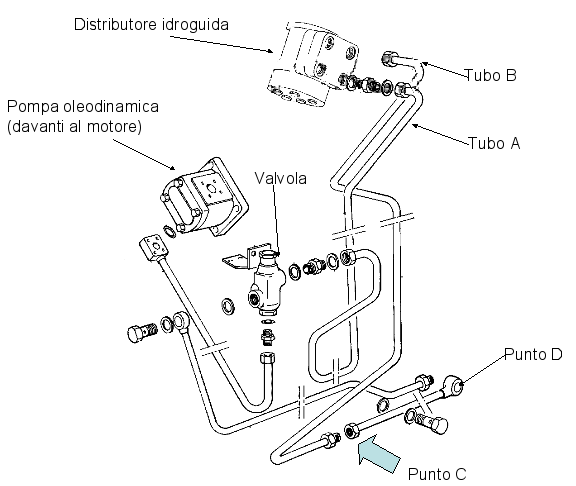 Distributore idroguida

Tubo B

Pompa oleodinamica
(davanti al motore)

Tubo A

Valvola

Punto D

Punto C