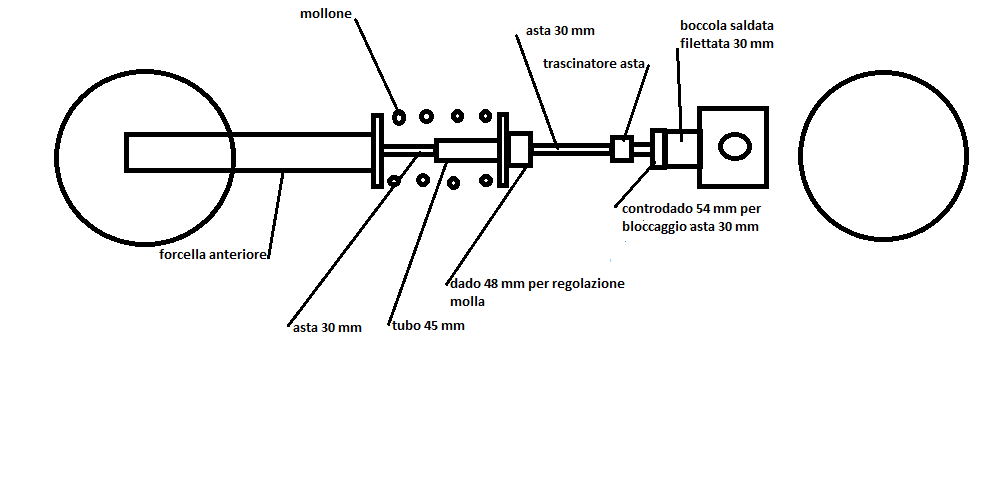 mollone

asta 30 mm

boccola saldata filettata 30 mm

trascinatore asta

controdado 54 mm per bloccaggio asta 30 mm

forcella anteriore

dado 48 mm per regolazione molla

asta 30 mm

tubo 45 mm