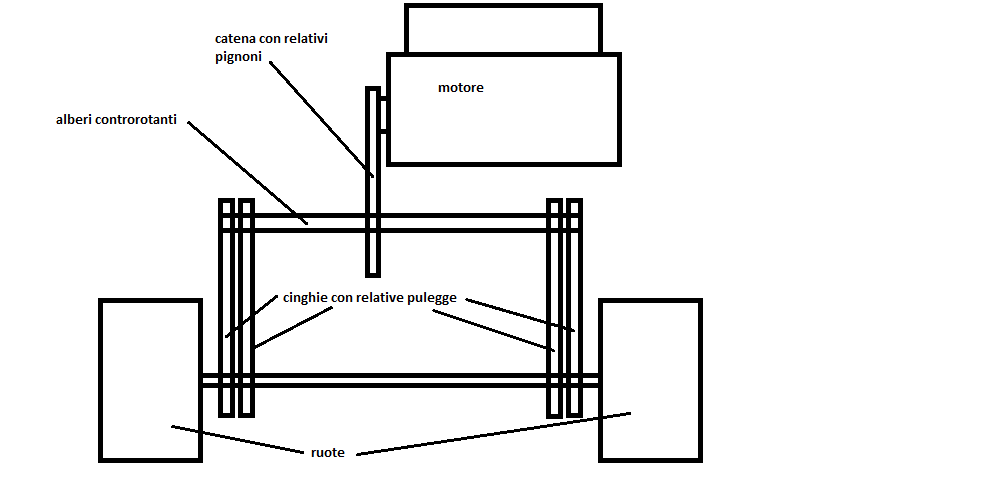 catena con relativi pignoni

motore

alberi controrotanti

cinghie con relative pulegge

ruote