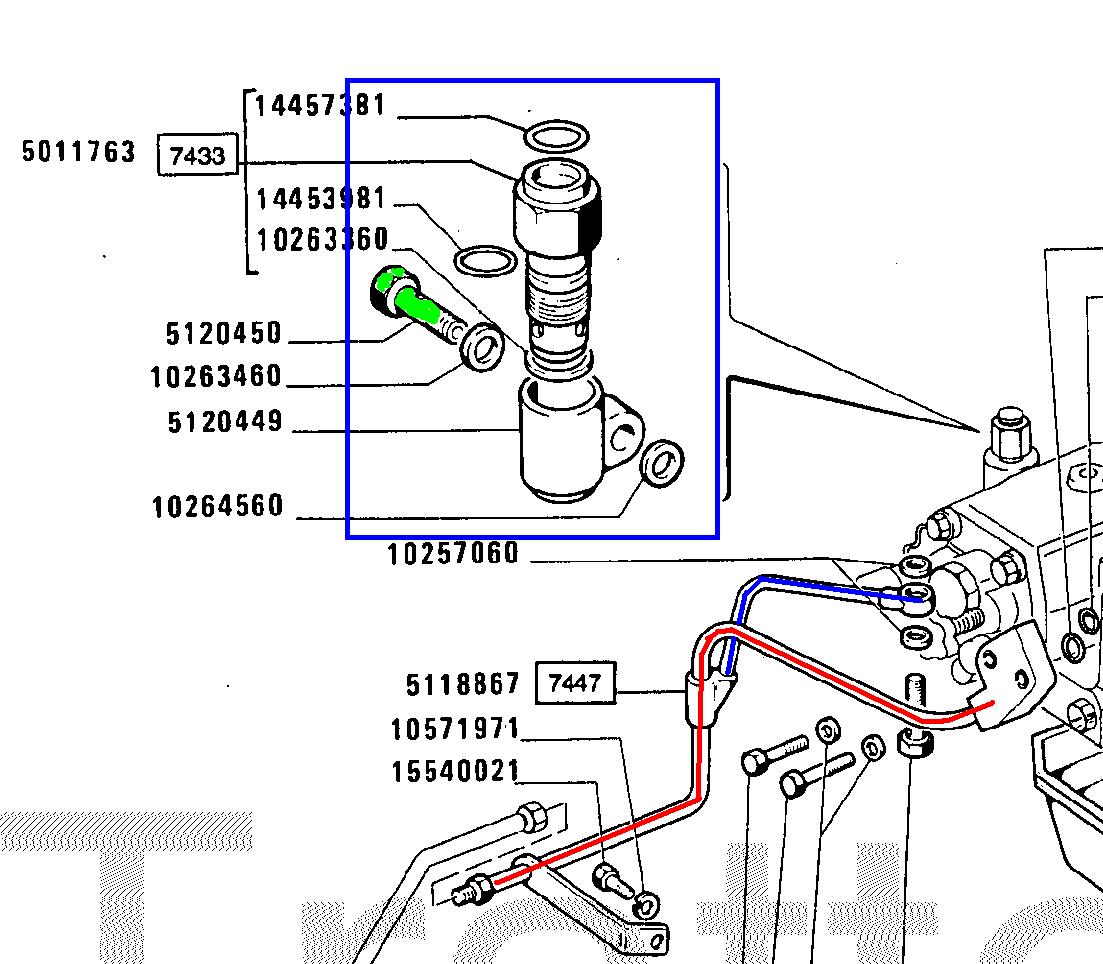 14457381
5011763
7433
14453981
10263360
5120450
10263460
5120449
10264560
10257060
5118867
7447
10571971
15540021