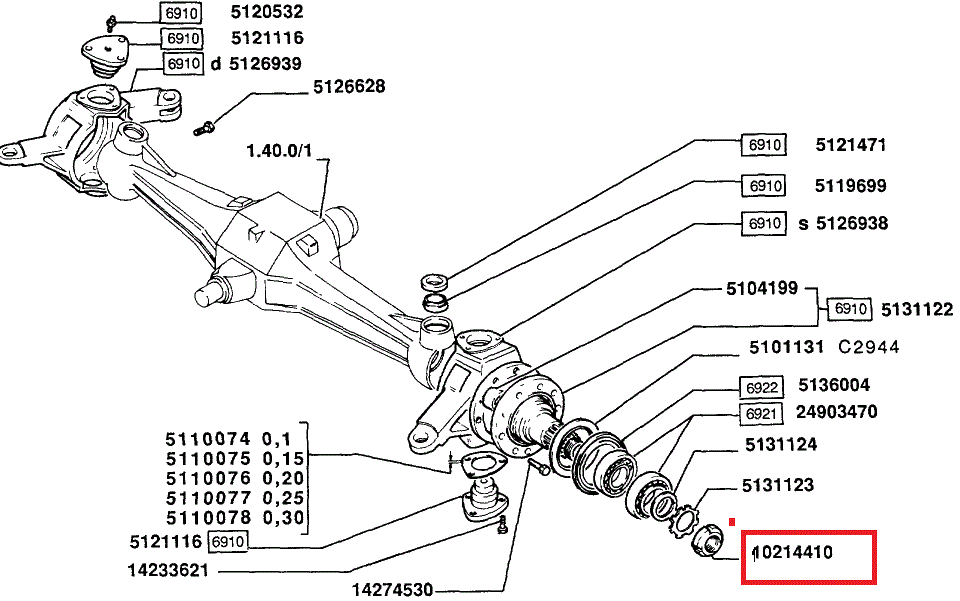 6910 5120532
6910 5121116
6910 d 5126939
5126628
1.40.0/1
6910 5121471
6910 5119699
6910 s 5126938
5104199
6910 5131122
5101131 C2944
6922 5136004
6921 24903470
5131124
5131123
10214410
5110074 0,1
5110075 0,15
5110076 0,20
5110077 0,25
5110078 0,30
5121116 6910
14233621
14274530