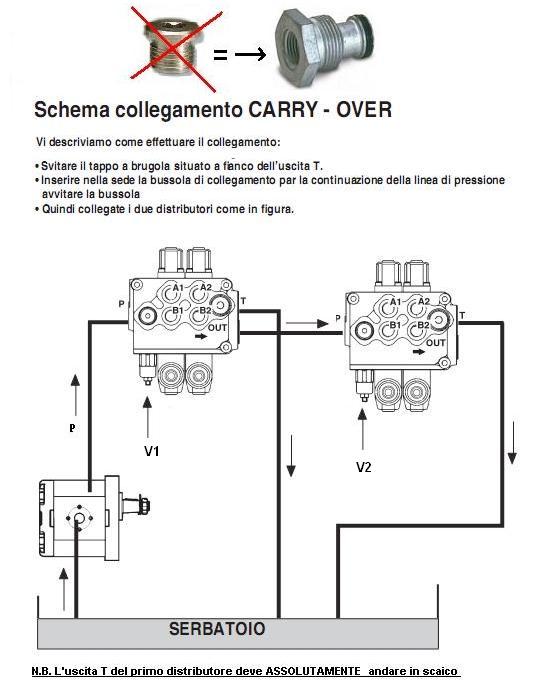 = →

Schema collegamento CARRY - OVER

Vi descriviamo come effettuare il collegamento:

• Svitare il tappo a brugola situato a fianco dell'uscita T.
• Inserire nella sede la bussola di collegamento par la continuazione della linea di pressione avvitare la bussola
• Quindi collegate i due distributori come in figura.

P
A1
A2
B1
B2
T
OUT

P
A1
A2
B1
B2
T
OUT

P

V1

V2

SERBATOIO

N.B. L'uscita T del primo distributore deve ASSOLUTAMENTE andare in scaico