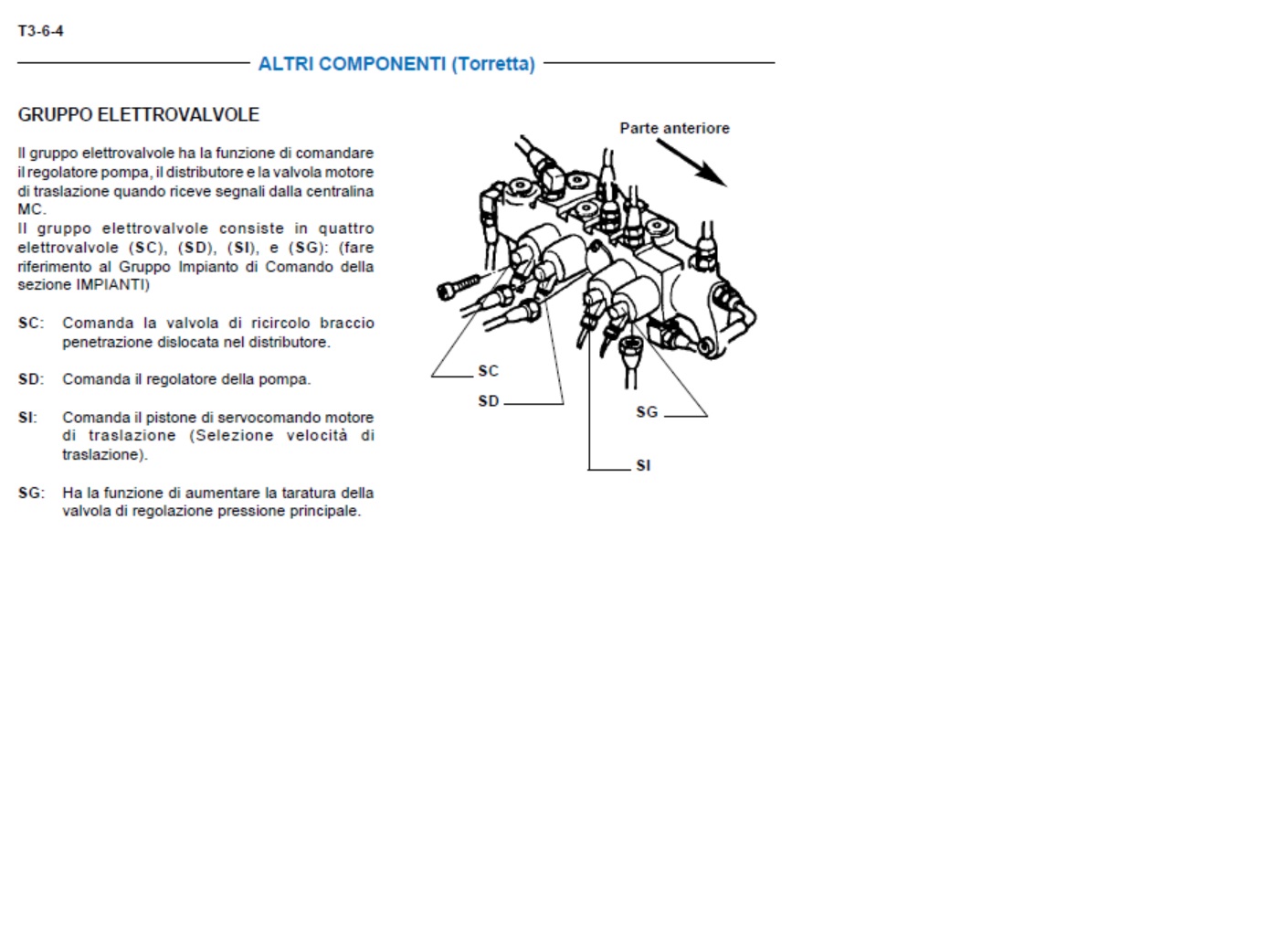 T3-6-4

ALTRI COMPONENTI (Torretta)

GRUPPO ELETTROVALVOLE

Il gruppo elettrovalvole ha la funzione di comandare il regolatore pompa, il distributore e la valvola motore di traslazione quando riceve segnali dalla centralina MC.
Il gruppo elettrovalvole consiste in quattro elettrovalvole (SC), (SD), (SI), e (SG): (fare riferimento al Gruppo Impianto di Comando della sezione IMPIANTI)

SC: Comanda la valvola di ricircolo braccio penetrazione dislocata nel distributore.

SD: Comanda il regolatore della pompa.

SI: Comanda il pistone di servocomando motore di traslazione (Selezione velocità di traslazione).

SG: Ha la funzione di aumentare la taratura della valvola di regolazione pressione principale.

Parte anteriore

SC

SD

SG

SI